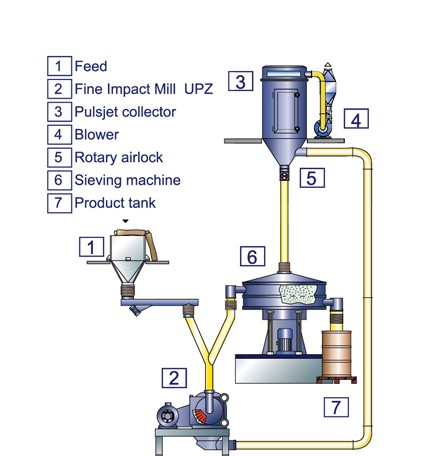 1 Feed
2 Fine Impact Mill UPZ
3 Pulsjet collector
4 Blower
5 Rotary airlock
6 Sieving machine
7 Product tank

3
4
5
1
6
2
7