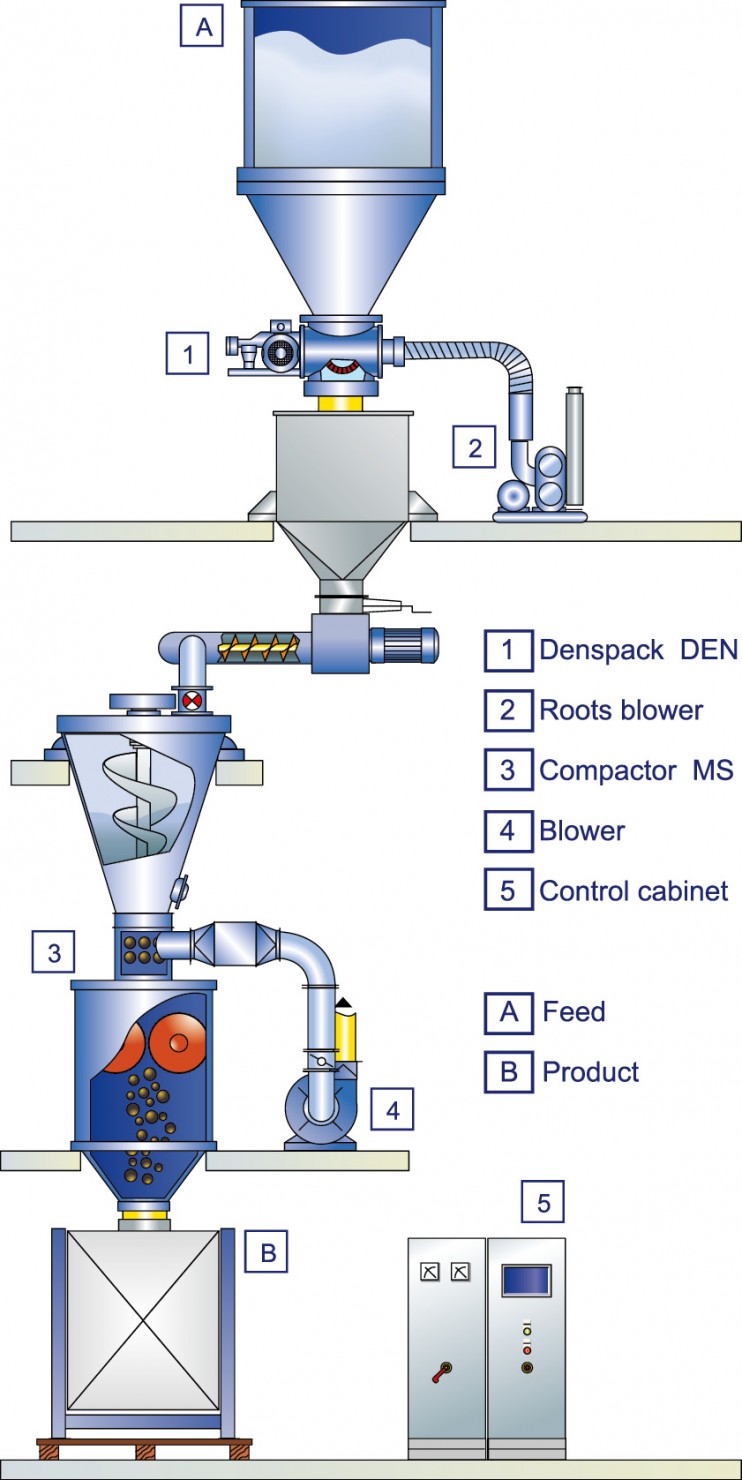 A

1

2

1 Denspack DEN

2 Roots blower

3 Compactor MS

4 Blower

5 Control cabinet

3

A Feed

B Product

4

5

B