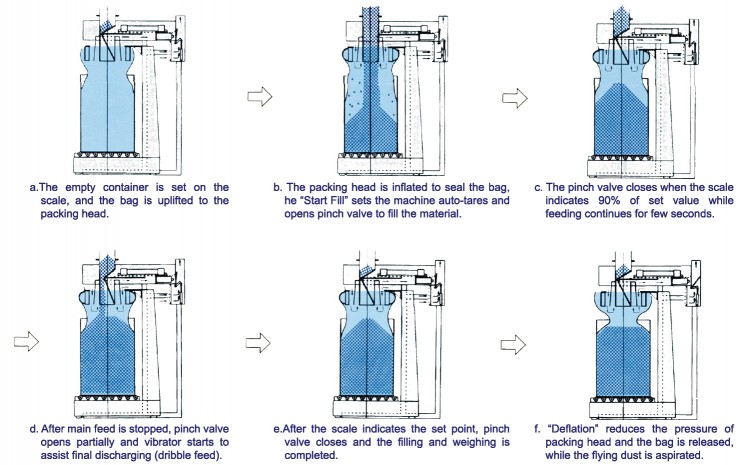 a.The empty container is set on the scale, and the bag is uplifted to the packing head.

b. The packing head is inflated to seal the bag, he "Start Fill" sets the machine auto-tares and opens pinch valve to fill the material.

c. The pinch valve closes when the scale indicates 90% of set value while feeding continues for few seconds.

d. After main feed is stopped, pinch valve opens partially and vibrator starts to assist final discharging (dribble feed).

e.After the scale indicates the set point, pinch valve closes and the filling and weighing is completed.

f. "Deflation" reduces the pressure of packing head and the bag is released, while the flying dust is aspirated.